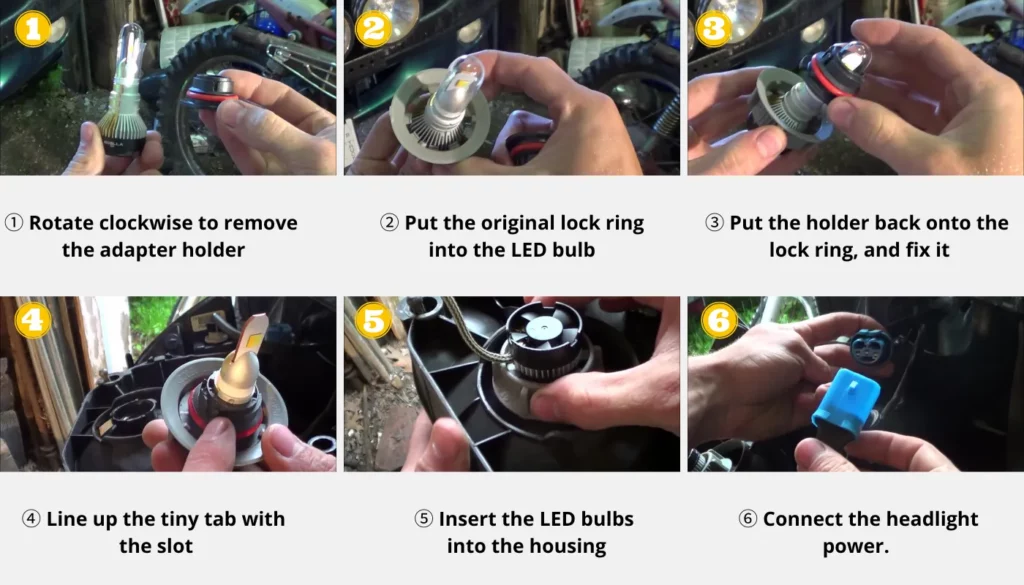 1

2

3

① Rotate clockwise to remove the adapter holder

② Put the original lock ring into the LED bulb

③ Put the holder back onto the lock ring, and fix it

4

5

6

④ Line up the tiny tab with the slot

⑤ Insert the LED bulbs into the housing

⑥ Connect the headlight power.